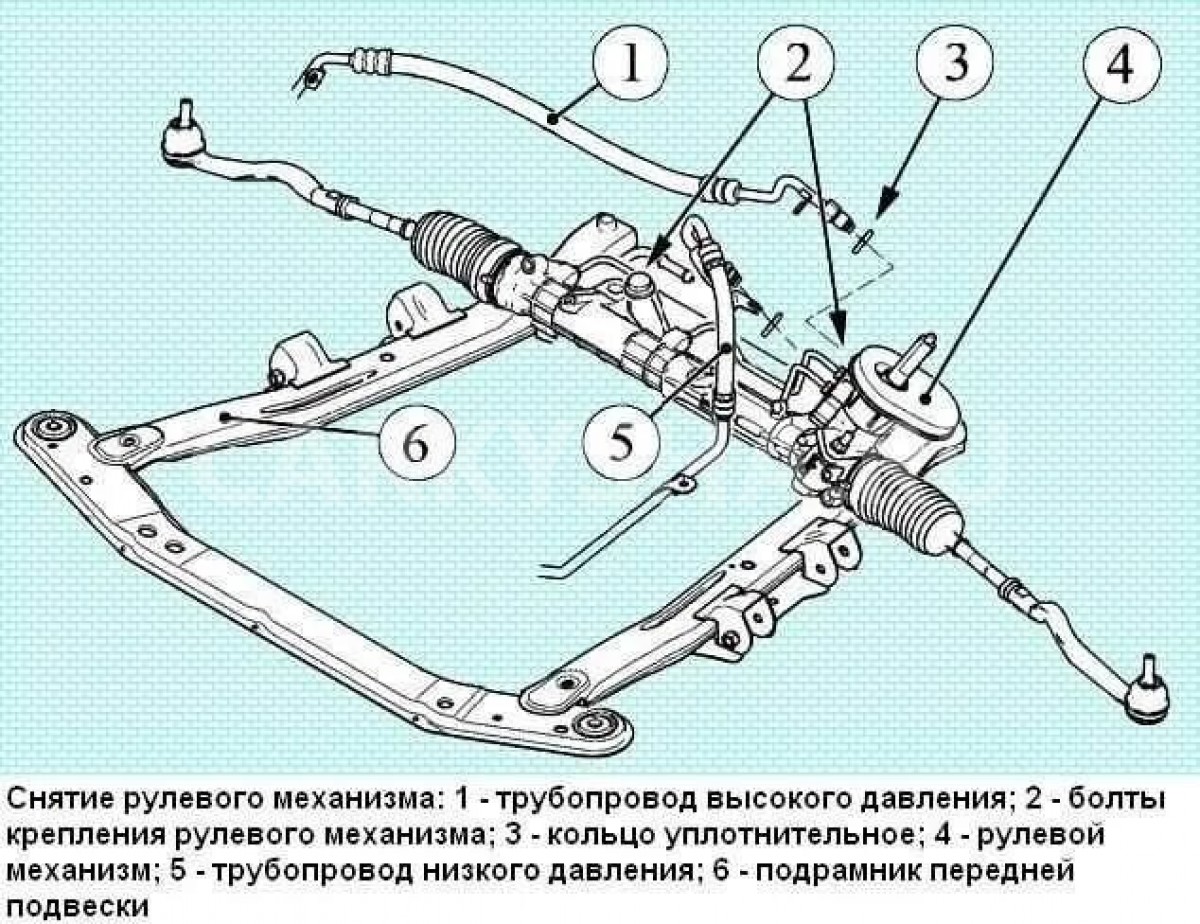 1

2

3

4

5

6

Снятие рулевого механизма: 1 - трубопровод высокого давления; 2 - болты крепления рулевого механизма; 3 - кольцо уплотнительное; 4 - рулевой механизм; 5 - трубопровод низкого давления; 6 - подрамник передней подвески